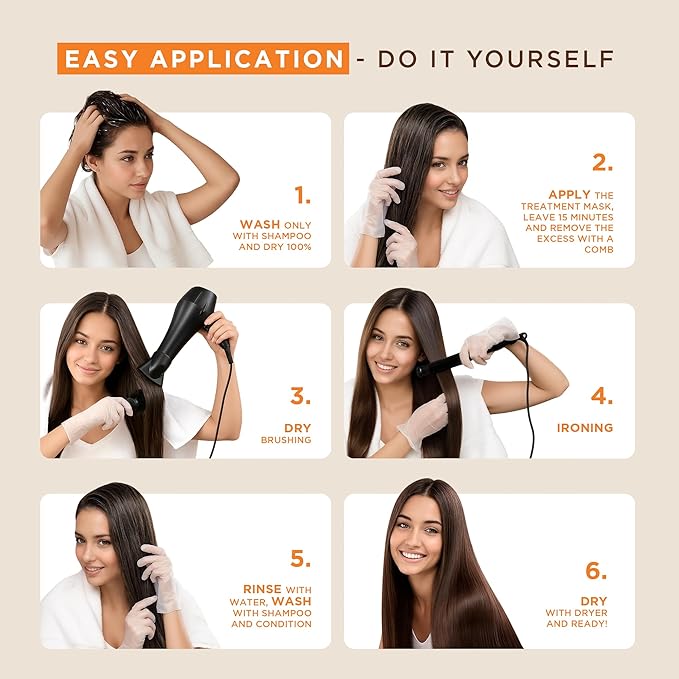 EASY APPLICATION - DO IT YOURSELF

1.

WASH ONLY WITH SHAMPOO AND DRY 100%

2.

APPLY THE TREATMENT MASK, LEAVE 15 MINUTES AND REMOVE THE EXCESS WITH A COMB

3.

DRY BRUSHING

4.

IRONING

5.

RINSE WITH WATER, WASH WITH SHAMPOO AND CONDITION

6.

DRY WITH DRYER AND READY!