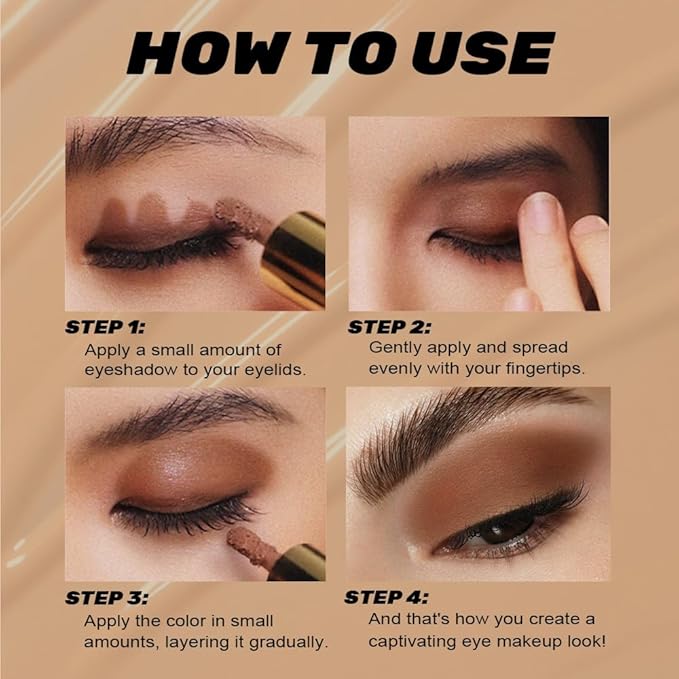 HOW TO USE

STEP 1:
Apply a small amount of eyeshadow to your eyelids.

STEP 2:
Gently apply and spread evenly with your fingertips.

STEP 3:
Apply the color in small amounts, layering it gradually.

STEP 4:
And that's how you create a captivating eye makeup look!